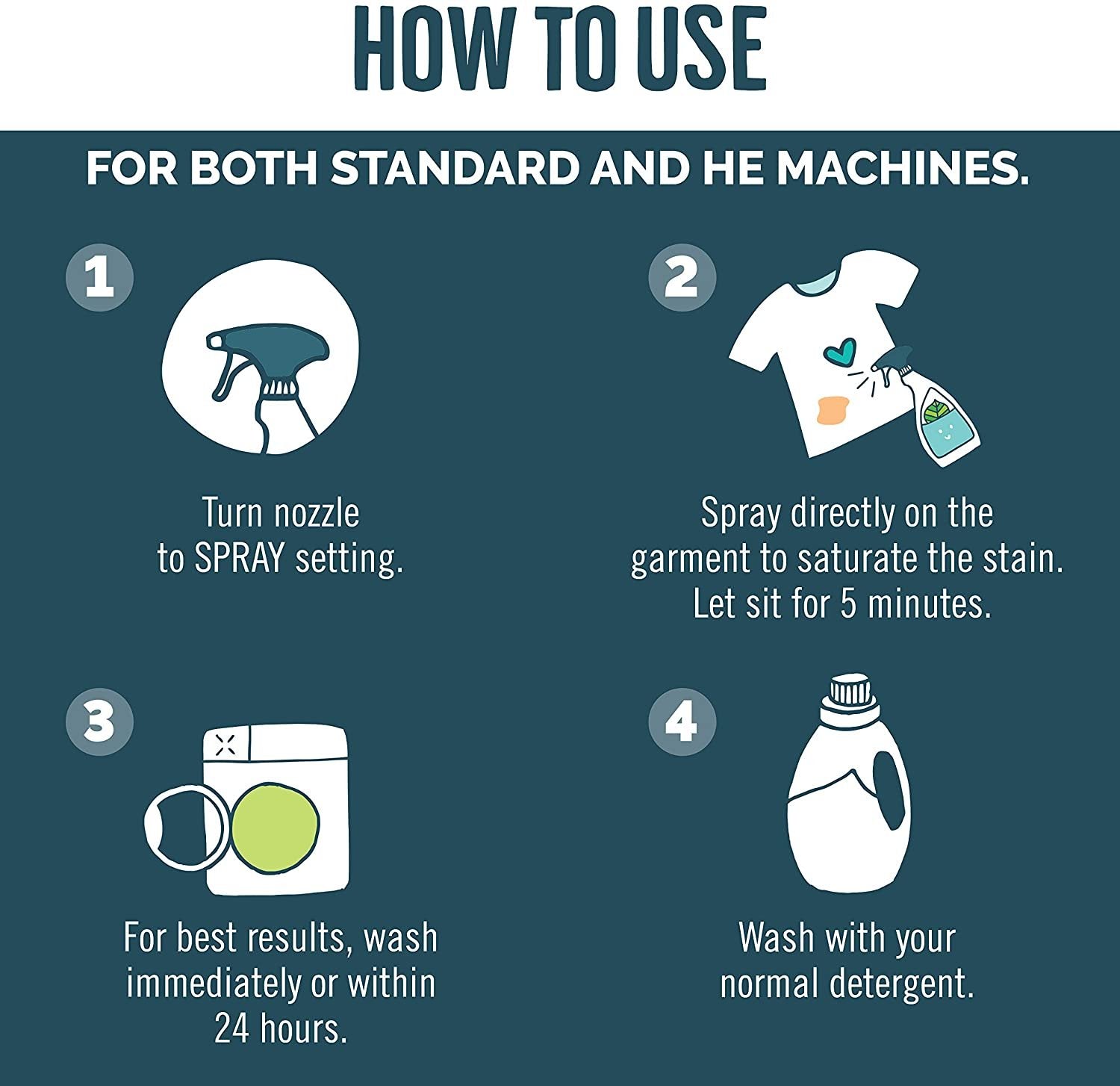 HOW TO USE

FOR BOTH STANDARD AND HE MACHINES.

1

Turn nozzle to SPRAY setting.

2

Spray directly on the garment to saturate the stain. Let sit for 5 minutes.

3

For best results, wash immediately or within 24 hours.

4

Wash with your normal detergent.