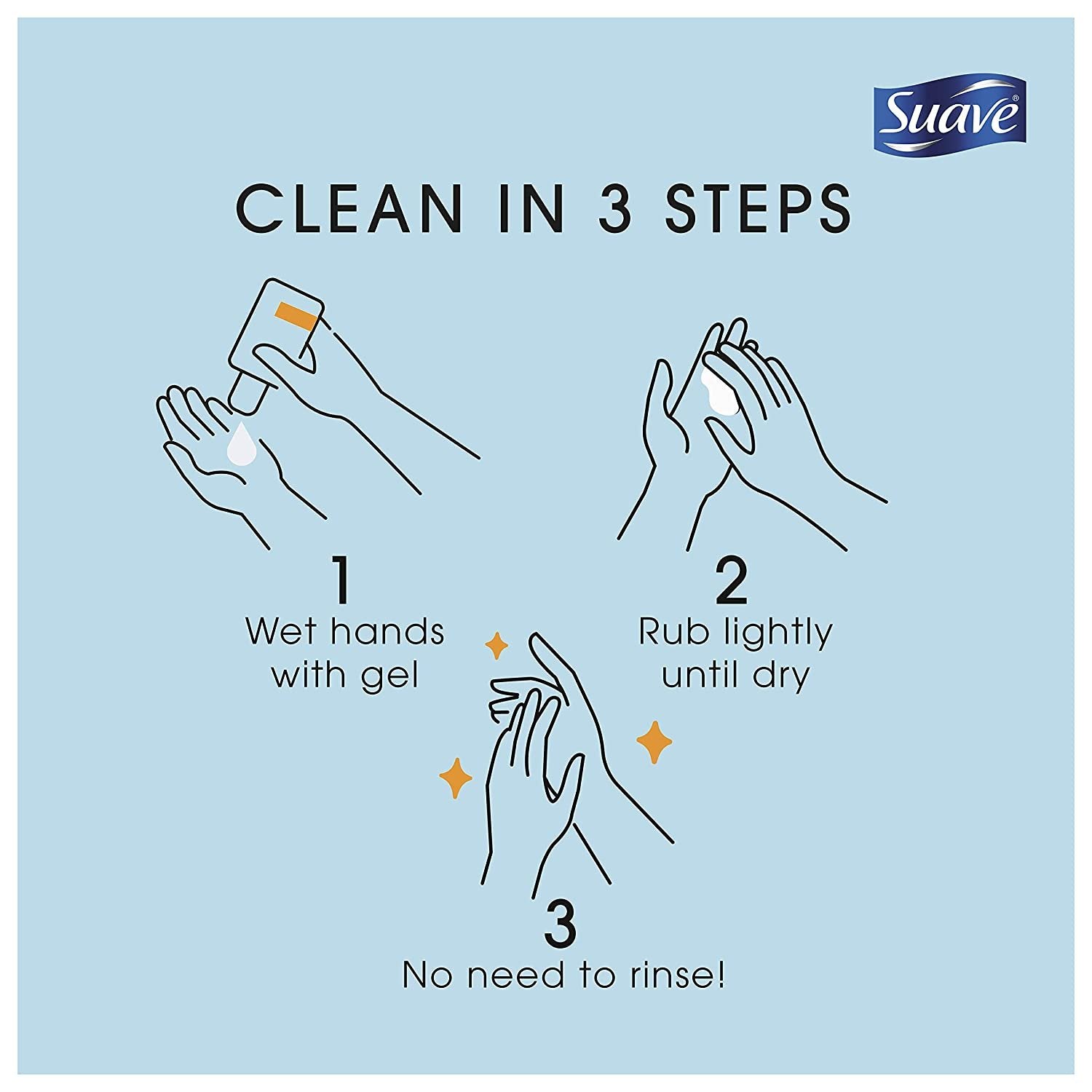 Suave®

CLEAN IN 3 STEPS

1
Wet hands with gel

2
Rub lightly until dry

3
No need to rinse!